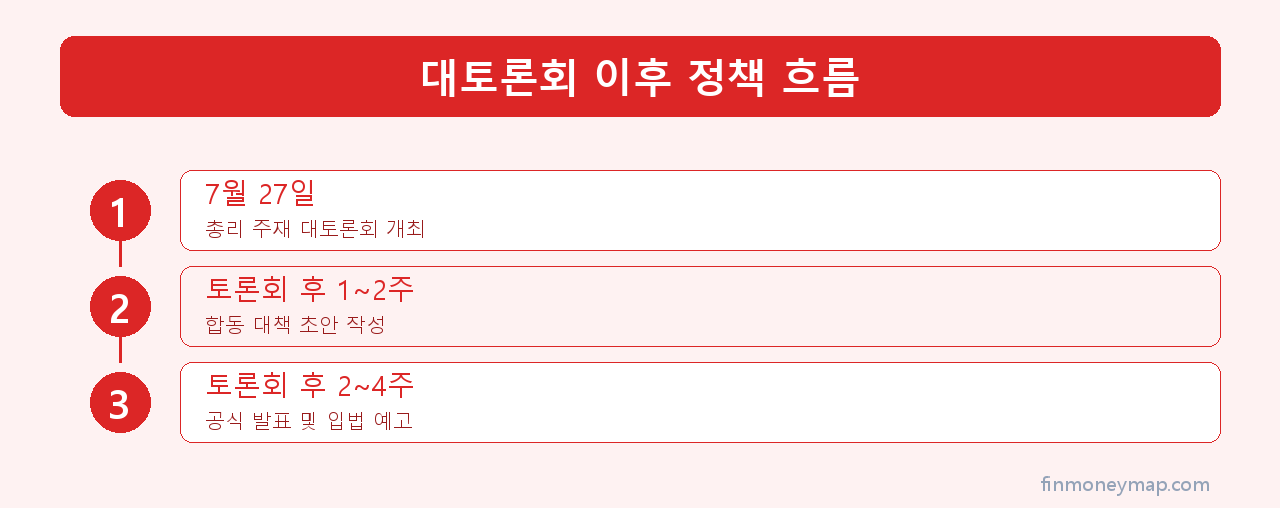 대토론회 이후 정책 흐름

1
7월 27일
총리 주재 대토론회 개최

2
토론회 후 1~2주
합동 대책 초안 작성

3
토론회 후 2~4주
공식 발표 및 입법 예고

finmoneymap.com