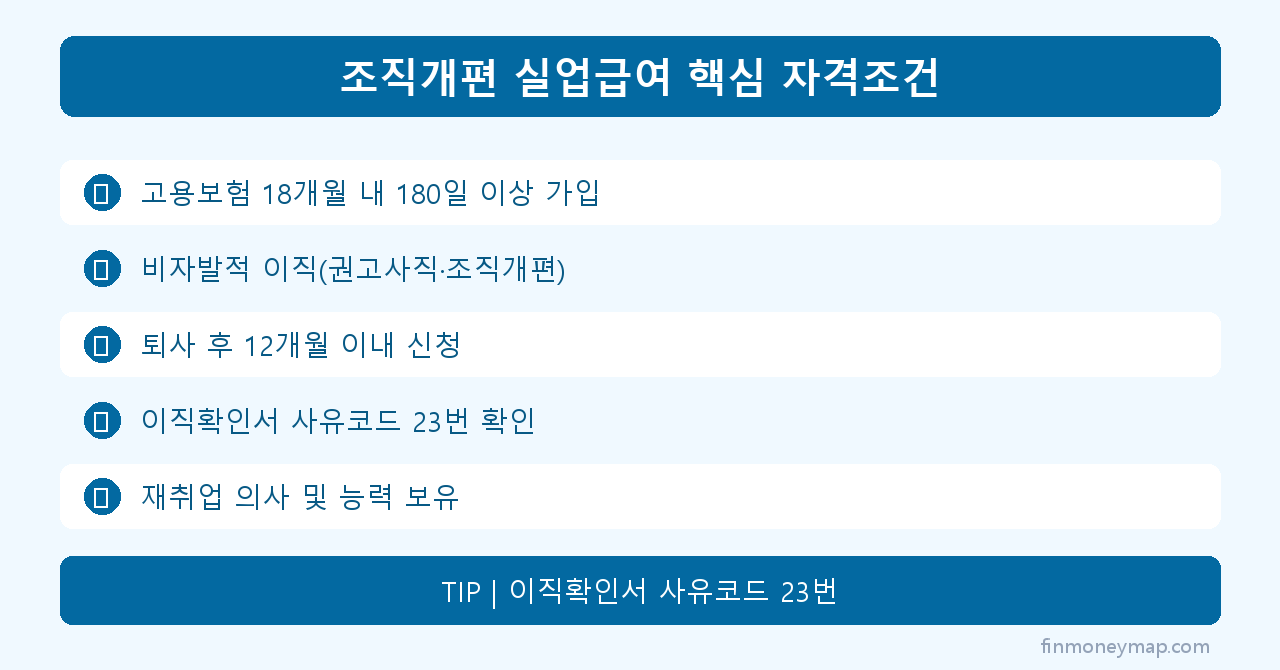 조직개편 실업급여 핵심 자격조건

고용보험 18개월 내 180일 이상 가입

비자발적 이직(권고사직·조직개편)

퇴사 후 12개월 이내 신청

이직확인서 사유코드 23번 확인

재취업 의사 및 능력 보유

TIP | 이직확인서 사유코드 23번

finmoneymap.com