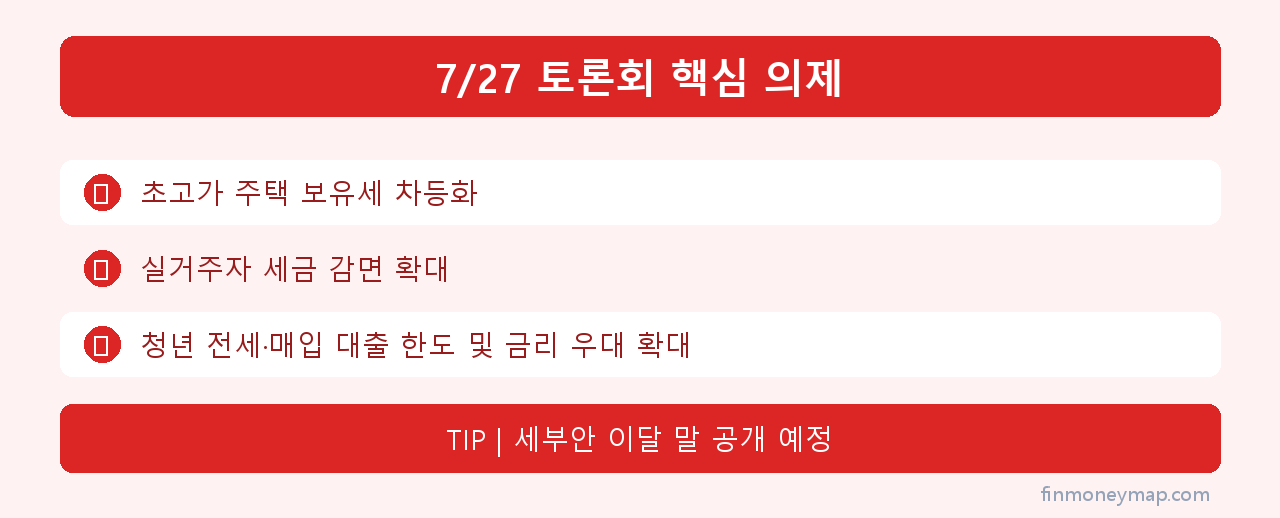 7/27 토론회 핵심 의제

초고가 주택 보유세 차등화

실거주자 세금 감면 확대

청년 전세·매입 대출 한도 및 금리 우대 확대

TIP | 세부안 이달 말 공개 예정

finmoneymap.com